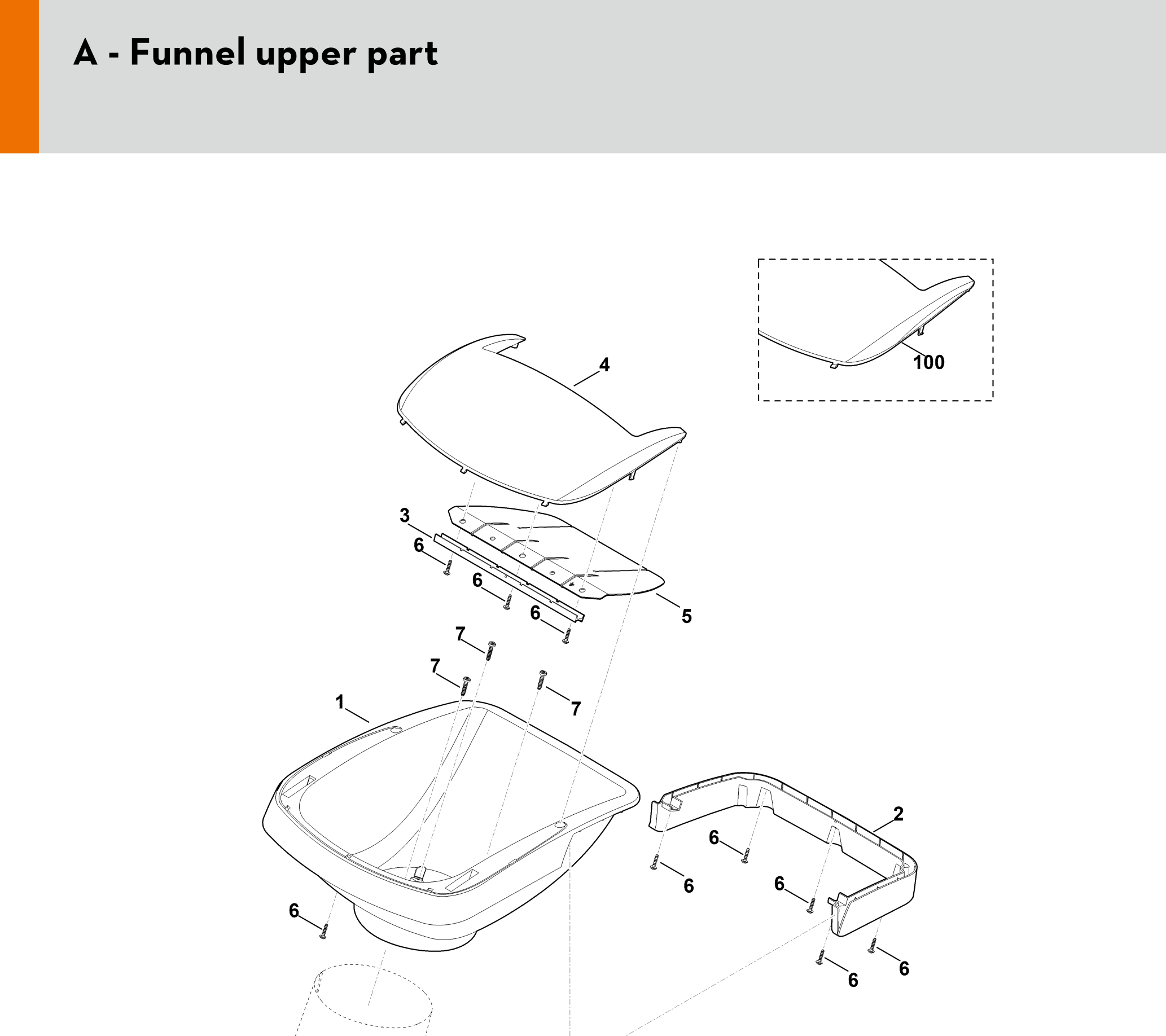 A - Funnel upper part

100

4

3

6

6

6

5

7

7

7

1

2

6

6

6

6

6

6